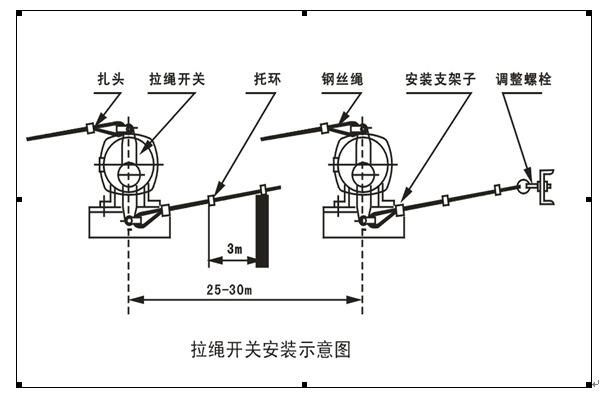 扎头　拉绳开关　托环　钢丝绳　安装支架子　调整螺栓

3m

25-30m

拉绳开关安装示意图